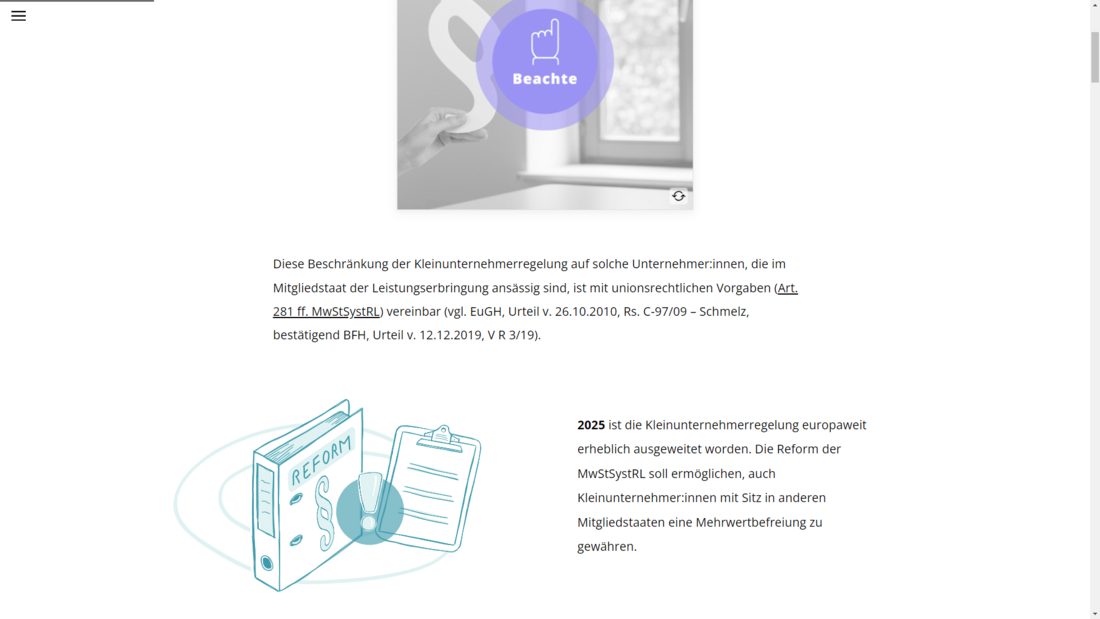 Beachte

Diese Beschränkung der Kleinunternehmerregelung auf solche Unternehmer:innen, die im Mitgliedstaat der Leistungserbringung ansässig sind, ist mit unionsrechtlichen Vorgaben (Art. 281 ff. MwStSystRL) vereinbar (vgl. EuGH, Urteil v. 26.10.2010, Rs. C-97/09 – Schmelz, bestätigend BFH, Urteil v. 12.12.2019, V R 3/19).

REFORM

2025 ist die Kleinunternehmerregelung europaweit erheblich ausgeweitet worden. Die Reform der MwStSystRL soll ermöglichen, auch Kleinunternehmer:innen mit Sitz in anderen Mitgliedstaaten eine Mehrwertbefreiung zu gewähren.